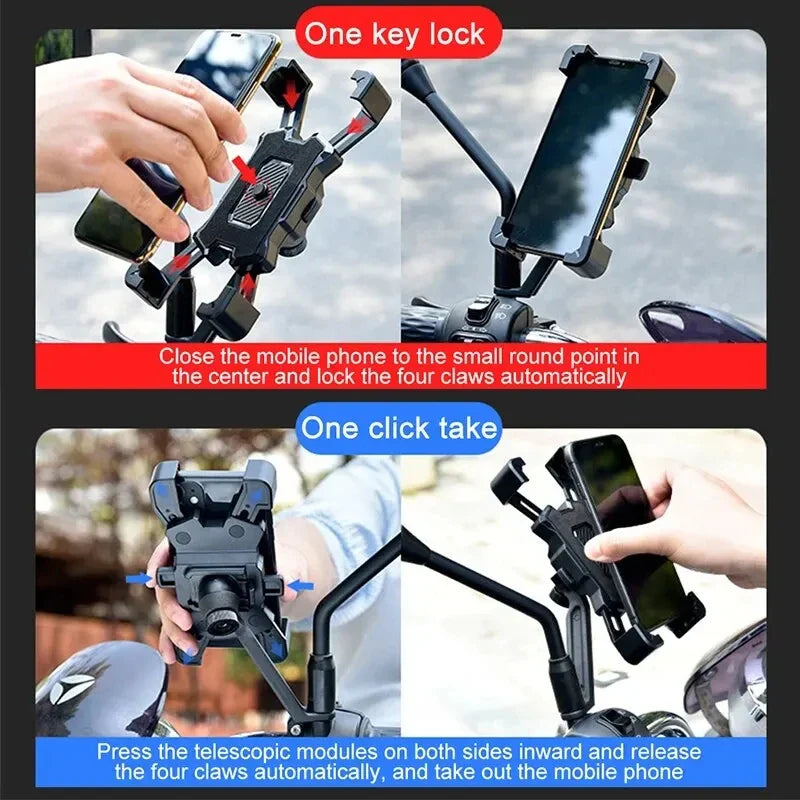 One key lock

Close the mobile phone to the small round point in the center and lock the four claws automatically

One click take

Press the telescopic modules on both sides inward and release the four claws automatically, and take out the mobile phone